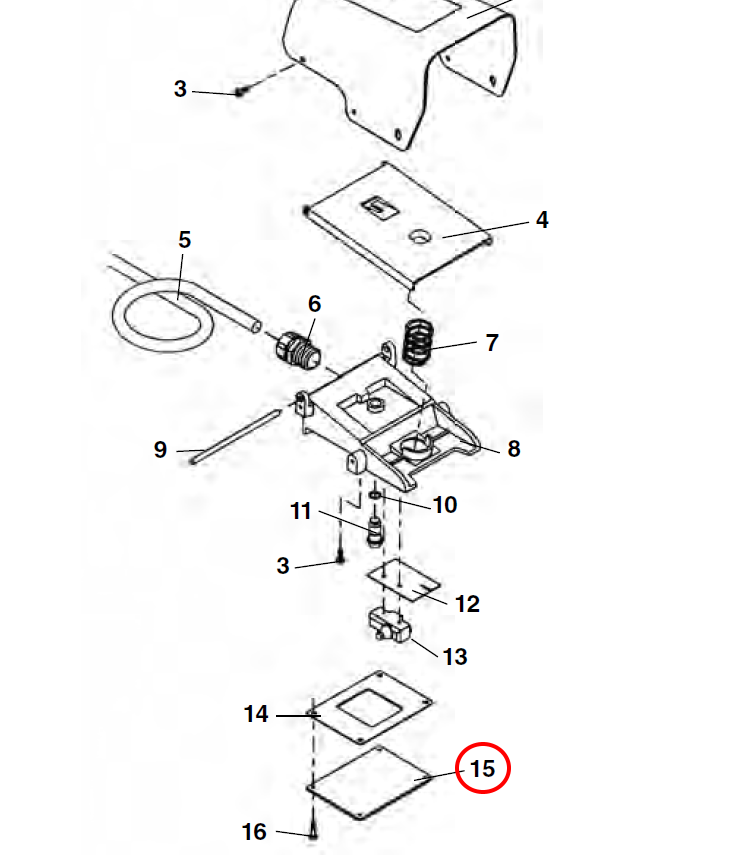 3
4
5
6
7
8
9
10
11
3
12
13
14
15
16