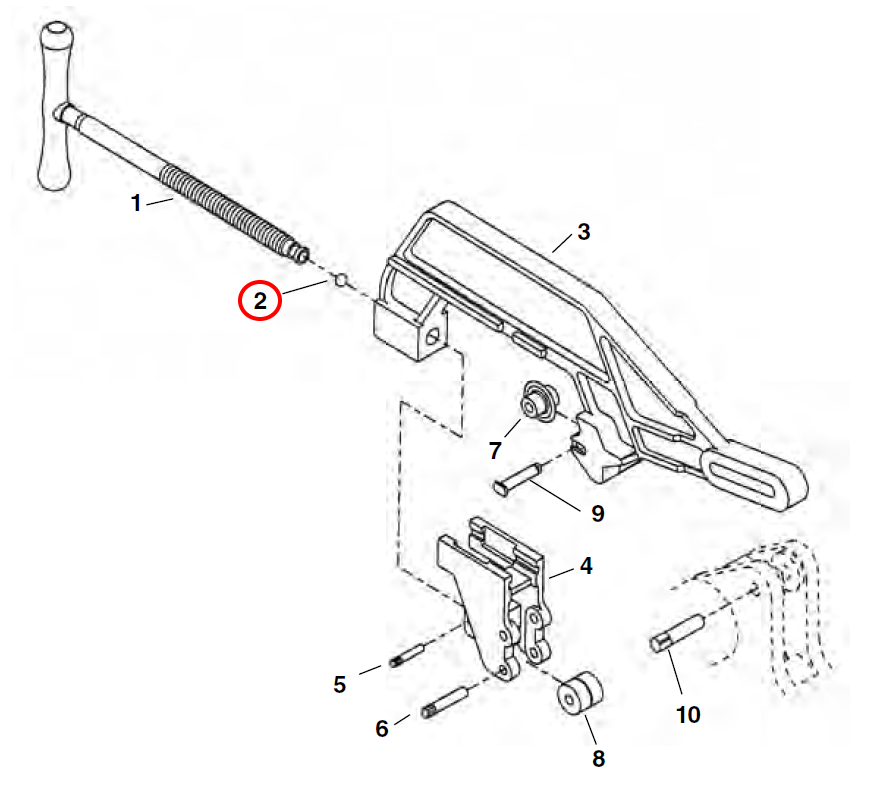 1
2
3
7
9
4
5
6
8
10