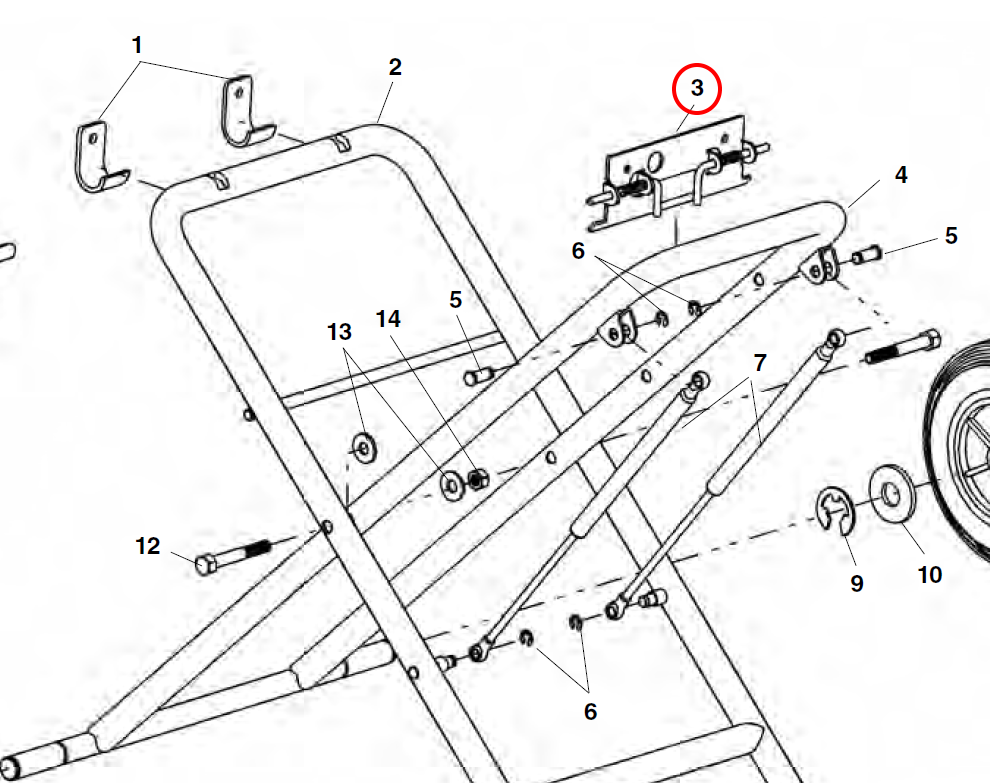 1
2
3
4
5
6
5
13
14
7
12
9
10
6