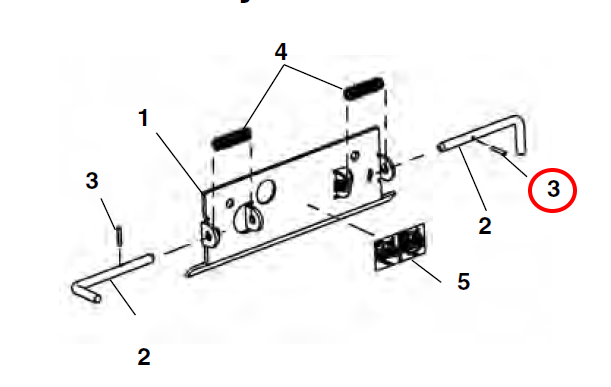 4
1
3
3
2
5
2