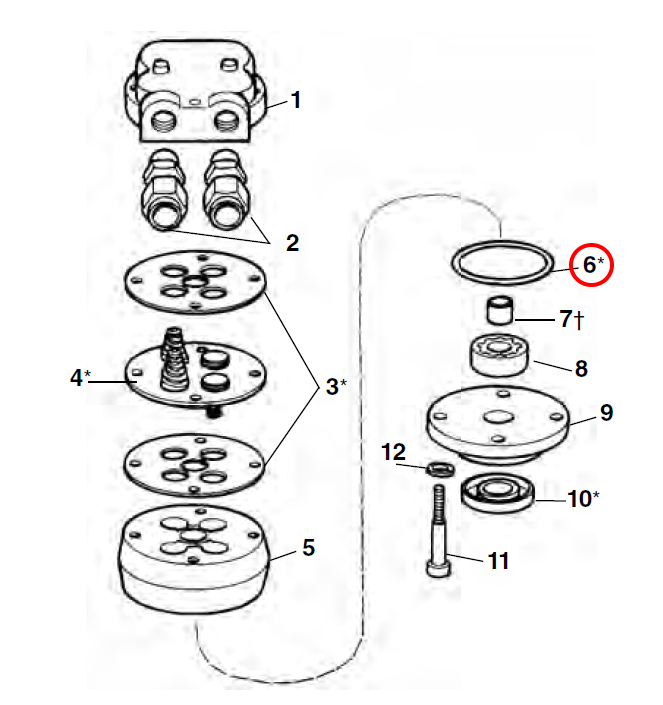 1
2
3*
4*
5
6*
7†
8
9
12
10*
11