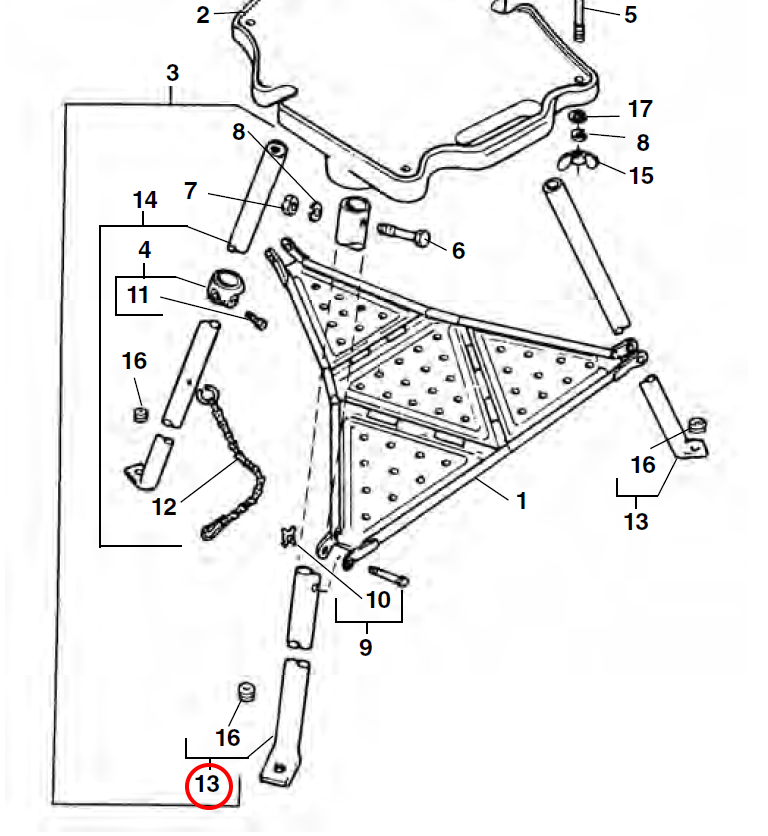 2
5
3
17
8
8
15
7
14
6
4
11
16
12
1
16
13
10
9
16
13