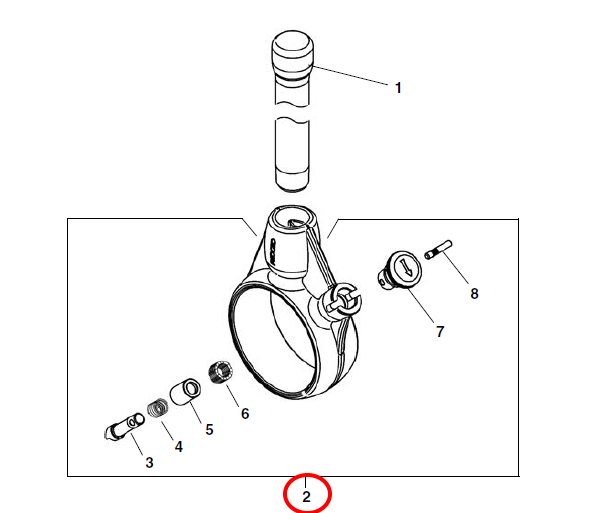 1
8
7
6
5
4
3
2