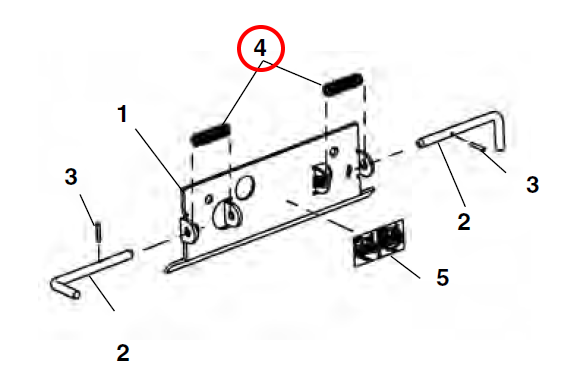 4
1
3
3
2
5
2